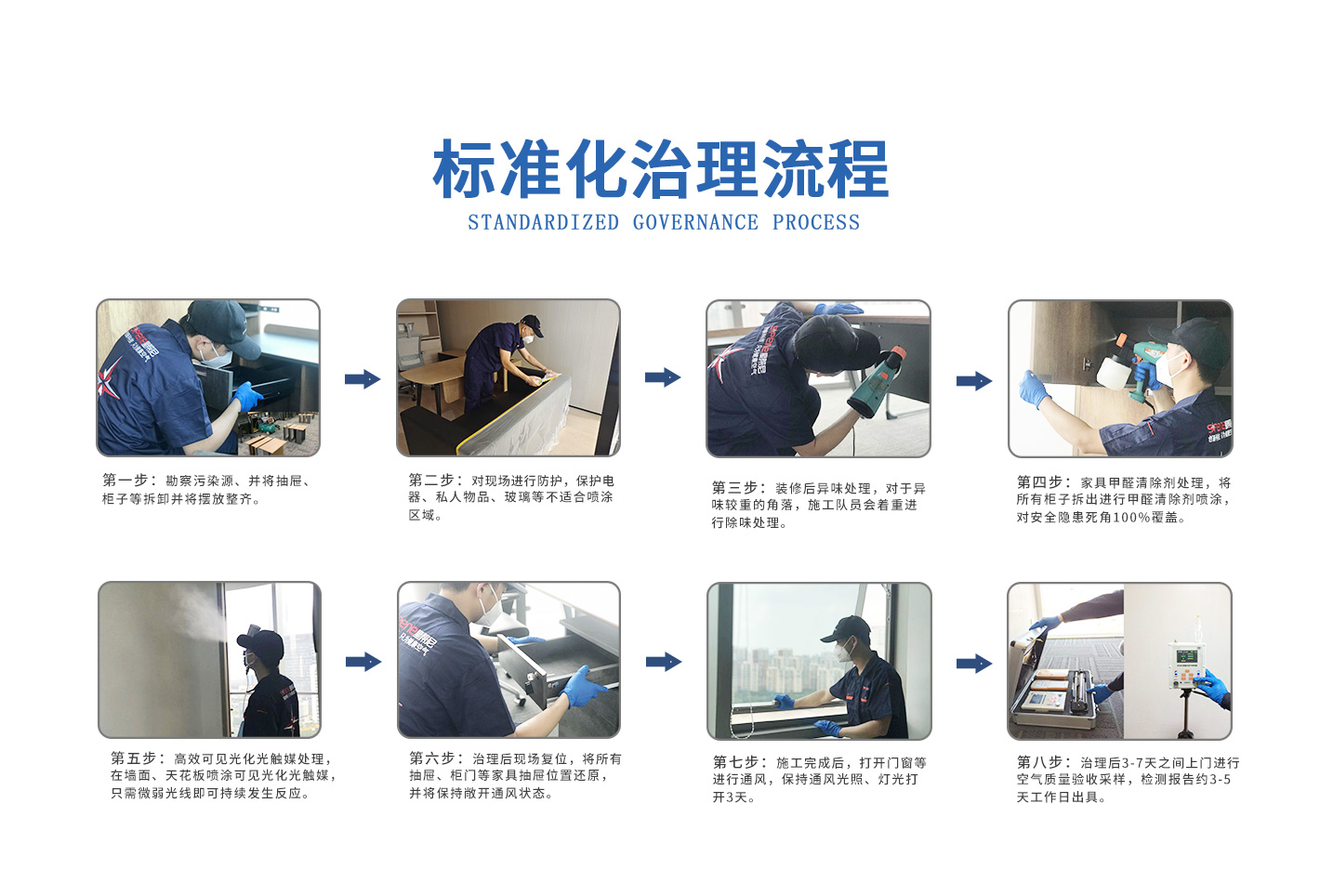 标准化治理流程

STANDARDIZED GOVERNANCE PROCESS

第一步：勘察污染源、并将抽屉、柜子等拆卸并将摆放整齐。

第二步：对现场进行防护，保护电器、私人物品、玻璃等不适合喷涂区域。

第三步：装修后异味处理，对于异味较重的角落，施工队员会着重进行除味处理。

第四步：家具甲醛清除剂处理，将所有柜子拆出进行甲醛清除剂喷涂，对安全隐患死角100%覆盖。

第五步：高效可见光化光触媒处理，在墙面、天花板喷涂可见光化光触媒，只需微弱光线即可持续发生反应。

第六步：治理后现场复位，将所有抽屉、柜门等家具抽屉位置还原，并将保持敞开通风状态。

第七步：施工完成后，打开门窗等进行通风，保持通风光照、灯光打开3天。

第八步：治理后3-7天之间上门进行空气质量验收采样，检测报告约3-5天工作日出具。